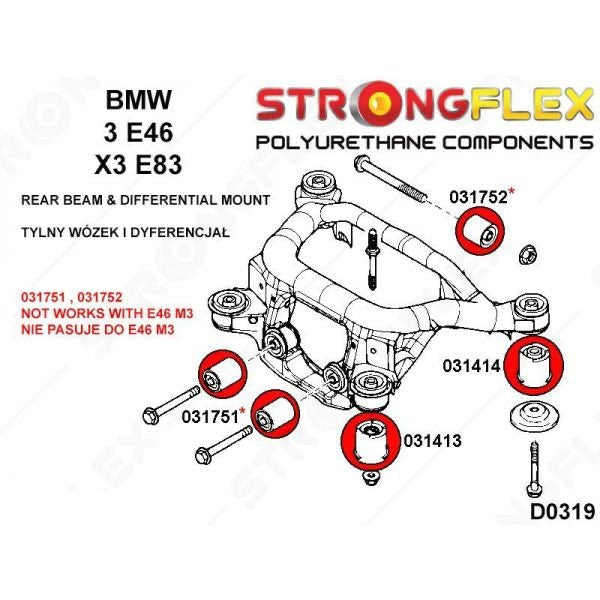 BMW
3 E46
X3 E83

STRONGFLEX
POLYURETHANE COMPONENTS

REAR BEAM & DIFFERENTIAL MOUNT

TYLNY WÓZEK I DYFERENCJAŁ

031751 , 031752
NOT WORKS WITH E46 M3
NIE PASUJE DO E46 M3

031752*

031414

031751*

031413

D0319